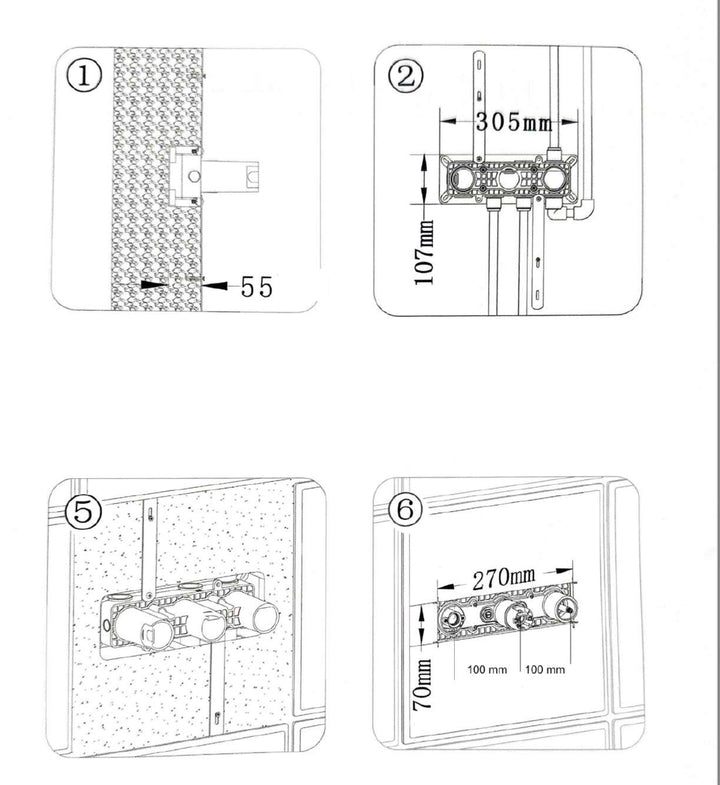 ①

55

②

305mm

107mm

⑤

⑥

270mm

70mm

100 mm

100 mm